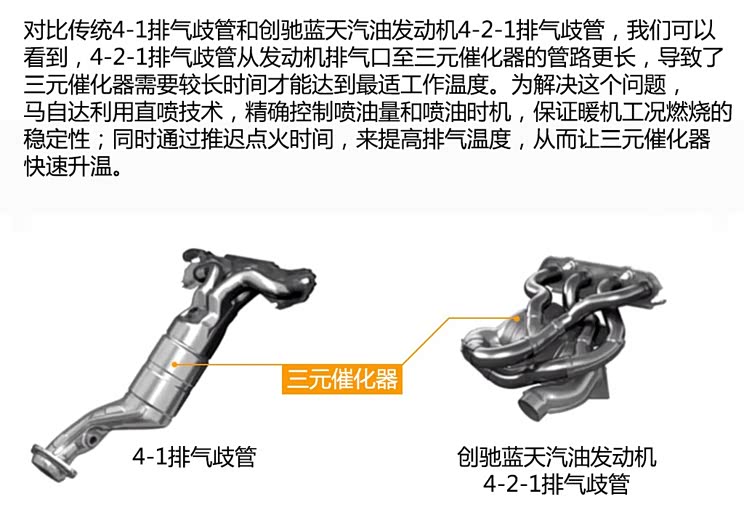 对比传统4-1排气歧管和创驰蓝天汽油发动机4-2-1排气歧管，我们可以看到，4-2-1排气歧管从发动机排气口至三元催化器的管路更长，导致了三元催化器需要较长时间才能达到最适工作温度。为解决这个问题，马自达利用直喷技术，精确控制喷油量和喷油时机，保证暖机工况燃烧的稳定性；同时通过推迟点火时间，来提高排气温度，从而让三元催化器快速升温。

三元催化器

4-1排气歧管

创驰蓝天汽油发动机
4-2-1排气歧管